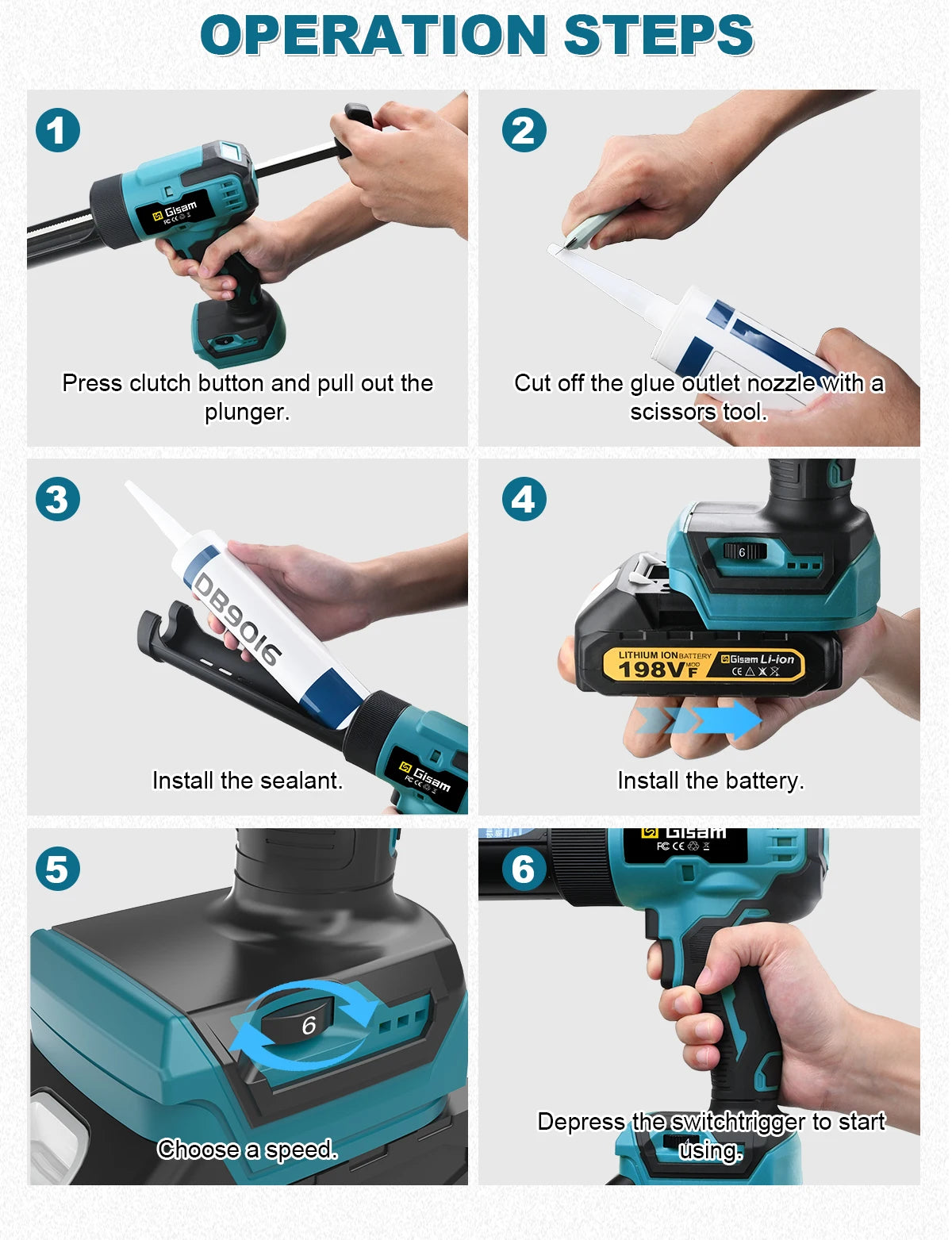 OPERATION STEPS

1

Gisam

Press clutch button and pull out the plunger.

2

Cut off the glue outlet nozzle with a scissors tool.

3

DB9016

Gisam

Install the sealant.

4

6

LITHIUM ION BATTERY

198VF

Gisam Li-ion

Install the battery.

5

6

Choose a speed.

6

Gisam

Depress the switchtrigger to start using.