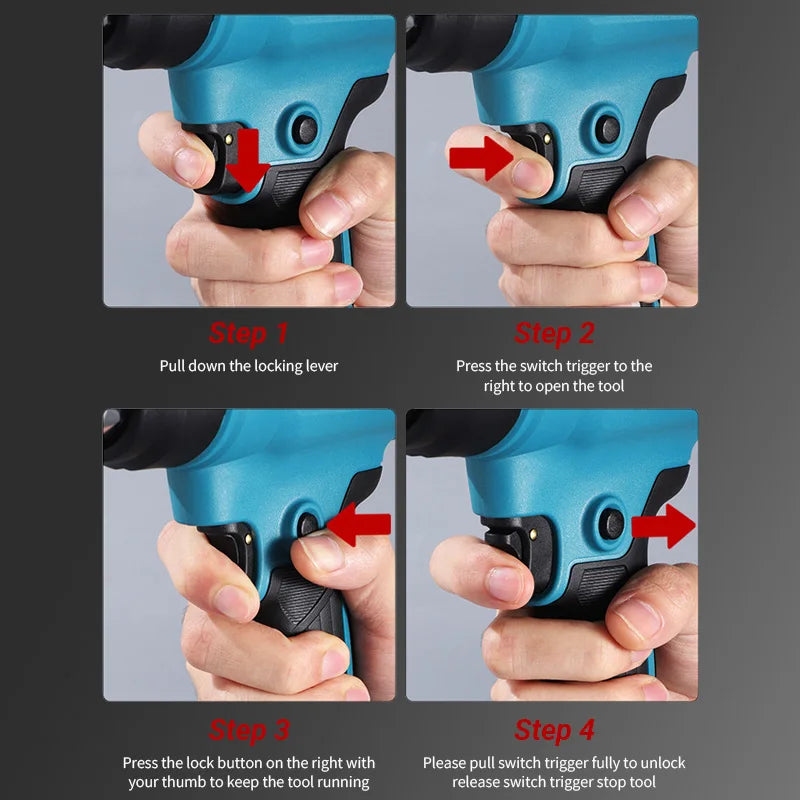 Step 1
Pull down the locking lever

Step 2
Press the switch trigger to the right to open the tool

Step 3
Press the lock button on the right with your thumb to keep the tool running

Step 4
Please pull switch trigger fully to unlock release switch trigger stop tool