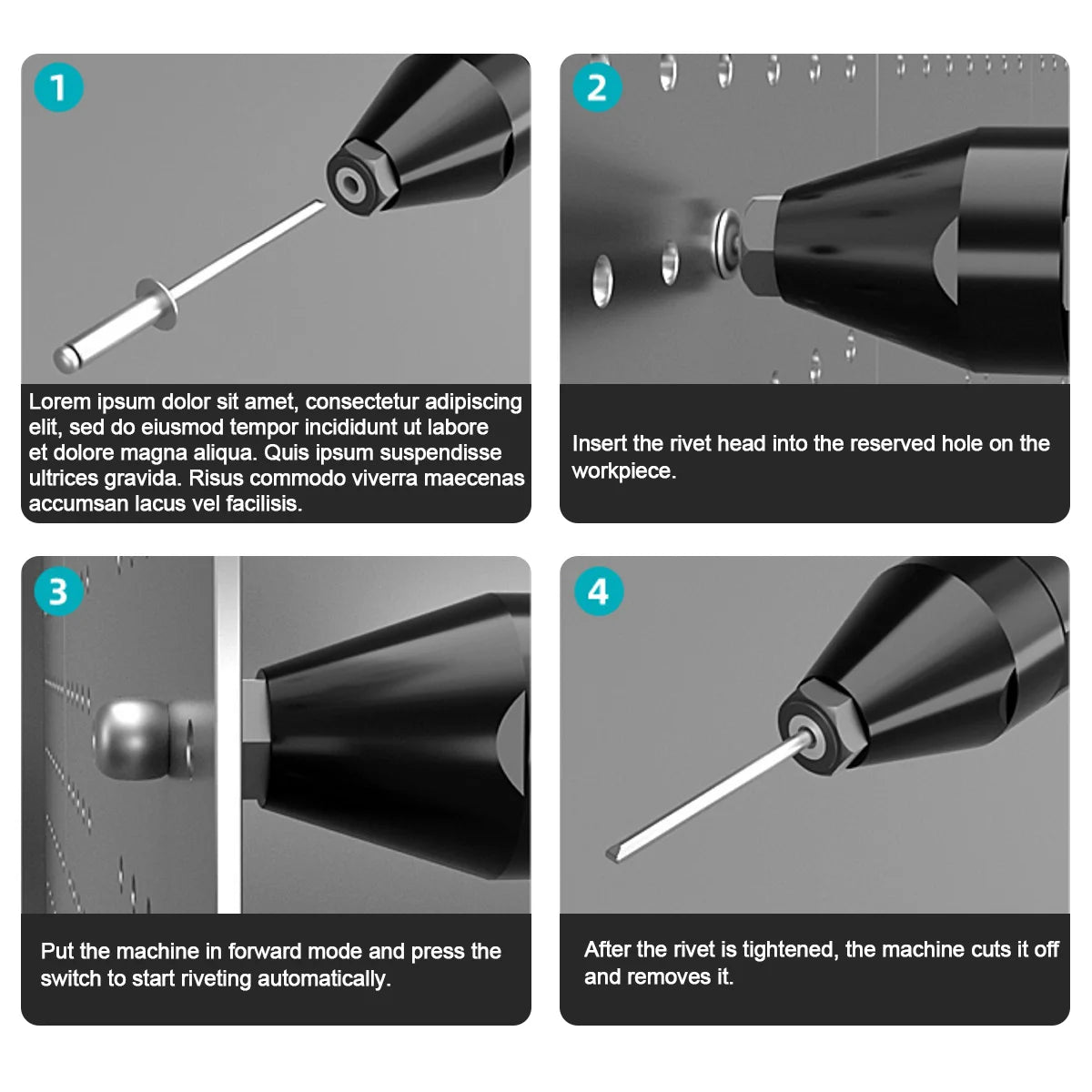 1

Lorem ipsum dolor sit amet, consectetur adipiscing elit, sed do eiusmod tempor incididunt ut labore et dolore magna aliqua. Quis ipsum suspendisse ultrices gravida. Risus commodo viverra maecenas accumsan lacus vel facilisis.

2

Insert the rivet head into the reserved hole on the workpiece.

3

Put the machine in forward mode and press the switch to start riveting automatically.

4

After the rivet is tightened, the machine cuts it off and removes it.