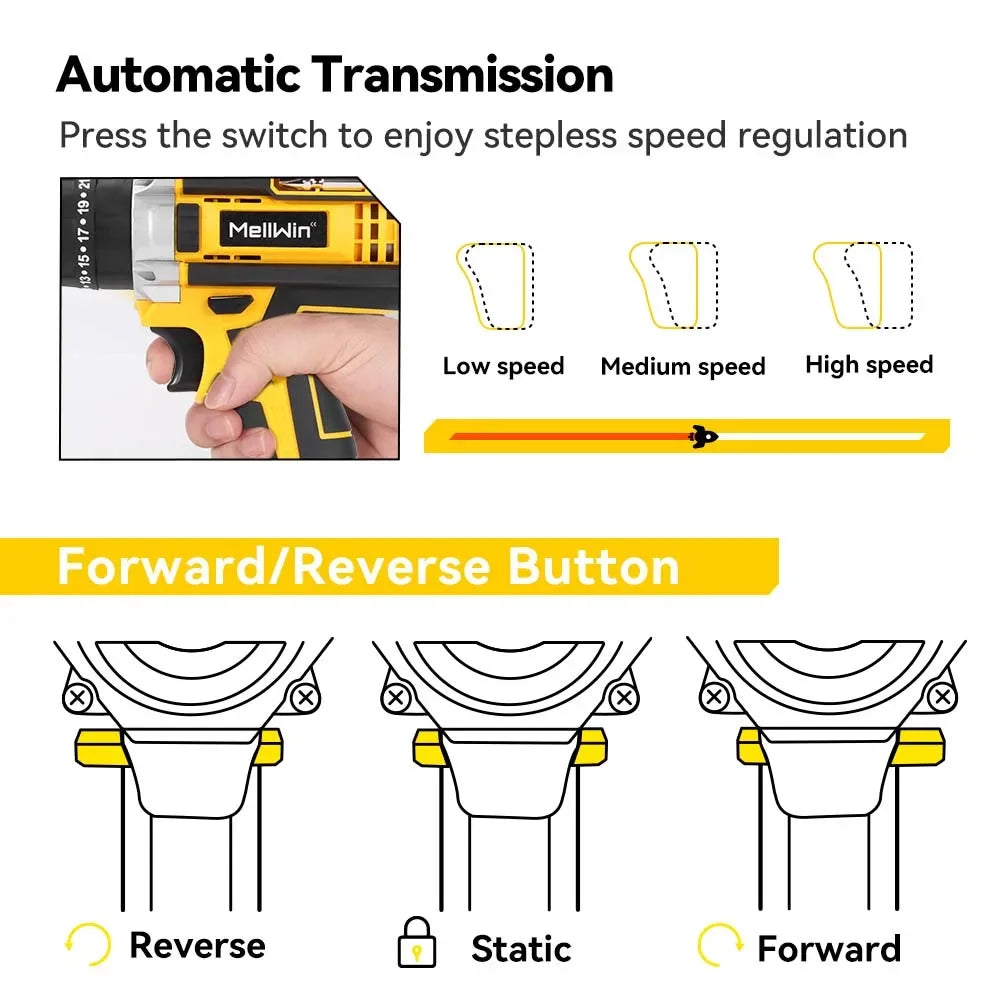 Automatic Transmission

Press the switch to enjoy stepless speed regulation

13 • 15 • 17 • 19 • 21

MellWin

Low speed

Medium speed

High speed

Forward/Reverse Button

Reverse

Static

Forward