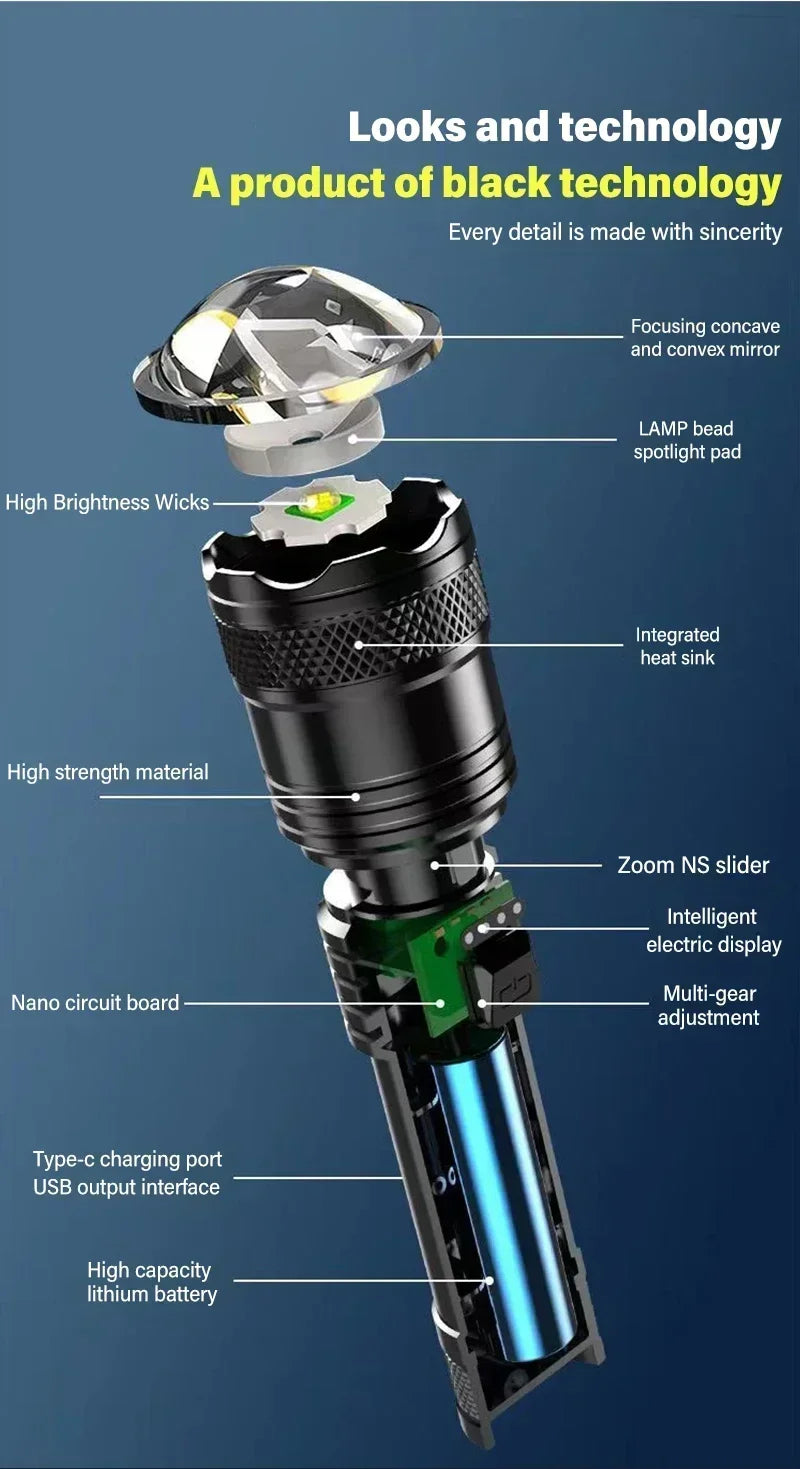 Looks and technology
A product of black technology
Every detail is made with sincerity

Focusing concave and convex mirror

LAMP bead spotlight pad

High Brightness Wicks

Integrated heat sink

High strength material

Zoom NS slider

Intelligent electric display

Nano circuit board

Multi-gear adjustment

Type-c charging port
USB output interface

High capacity lithium battery