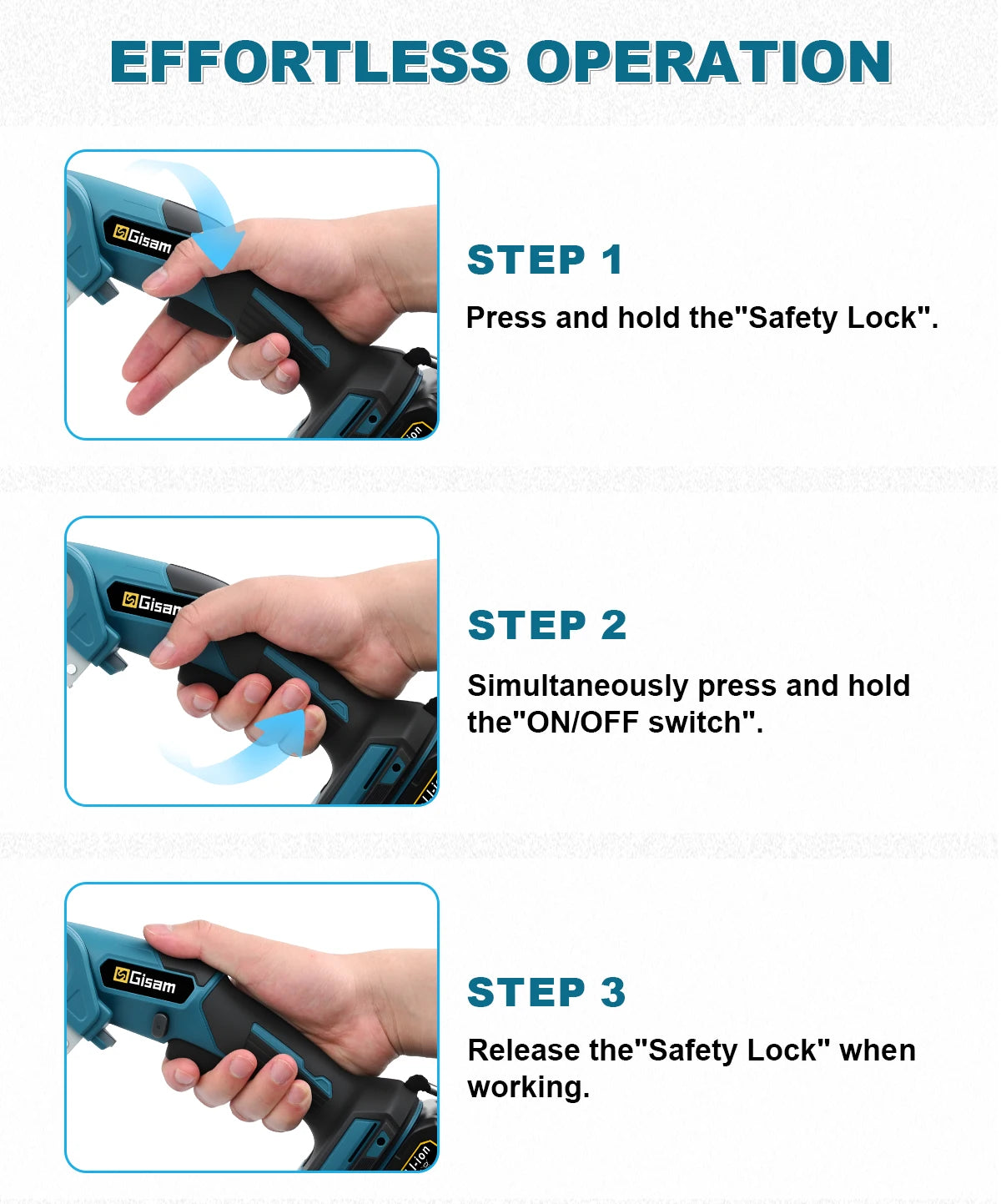 EFFORTLESS OPERATION

Gisam

STEP 1

Press and hold the"Safety Lock".

Gisam

STEP 2

Simultaneously press and hold the"ON/OFF switch".

Gisam

STEP 3

Release the"Safety Lock" when working.