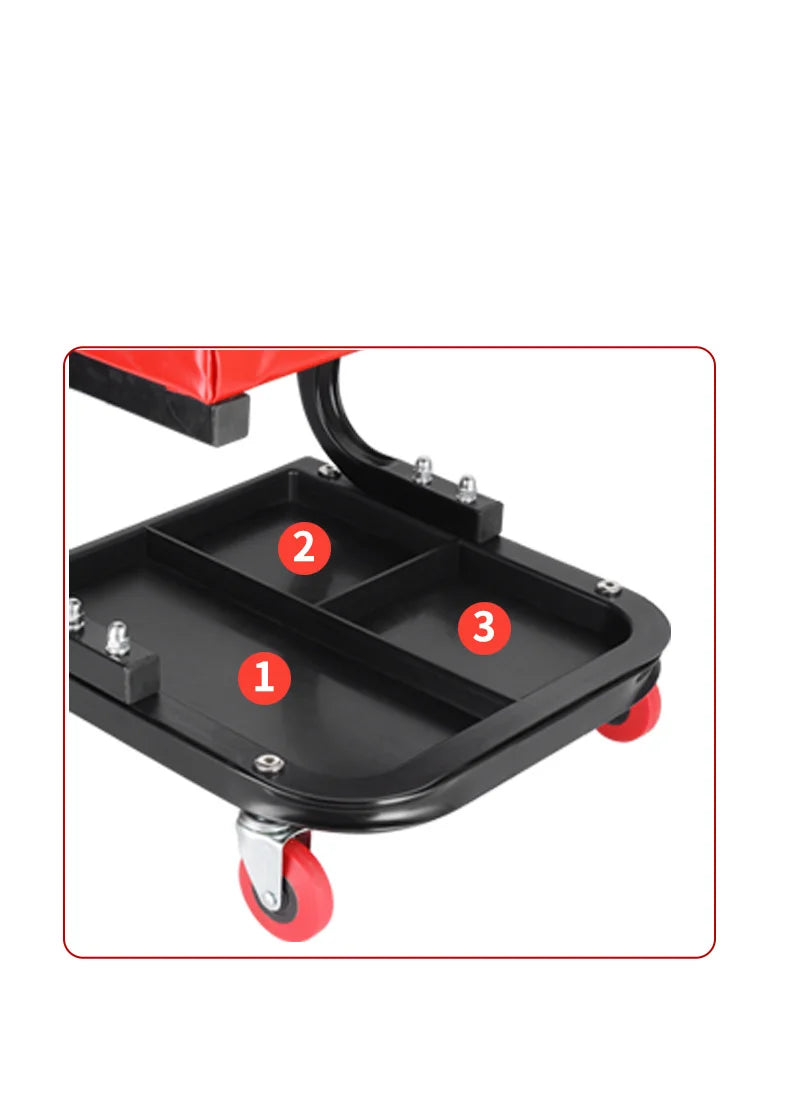 2
3
1