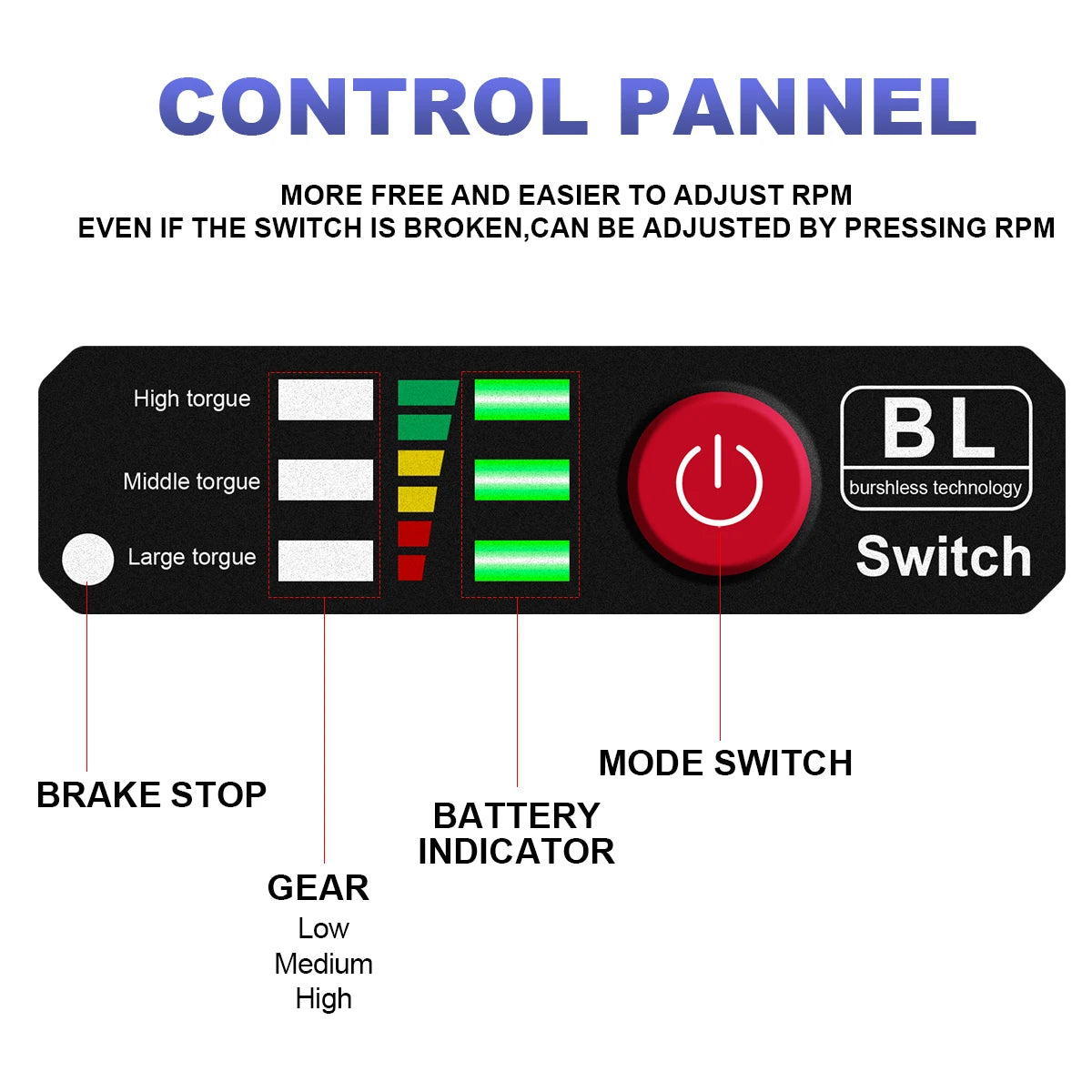 CONTROL PANNEL

MORE FREE AND EASIER TO ADJUST RPM
EVEN IF THE SWITCH IS BROKEN,CAN BE ADJUSTED BY PRESSING RPM

High torgue

Middle torgue

Large torgue

BL
burshless technology

Switch

BRAKE STOP

GEAR
Low
Medium
High

BATTERY INDICATOR

MODE SWITCH