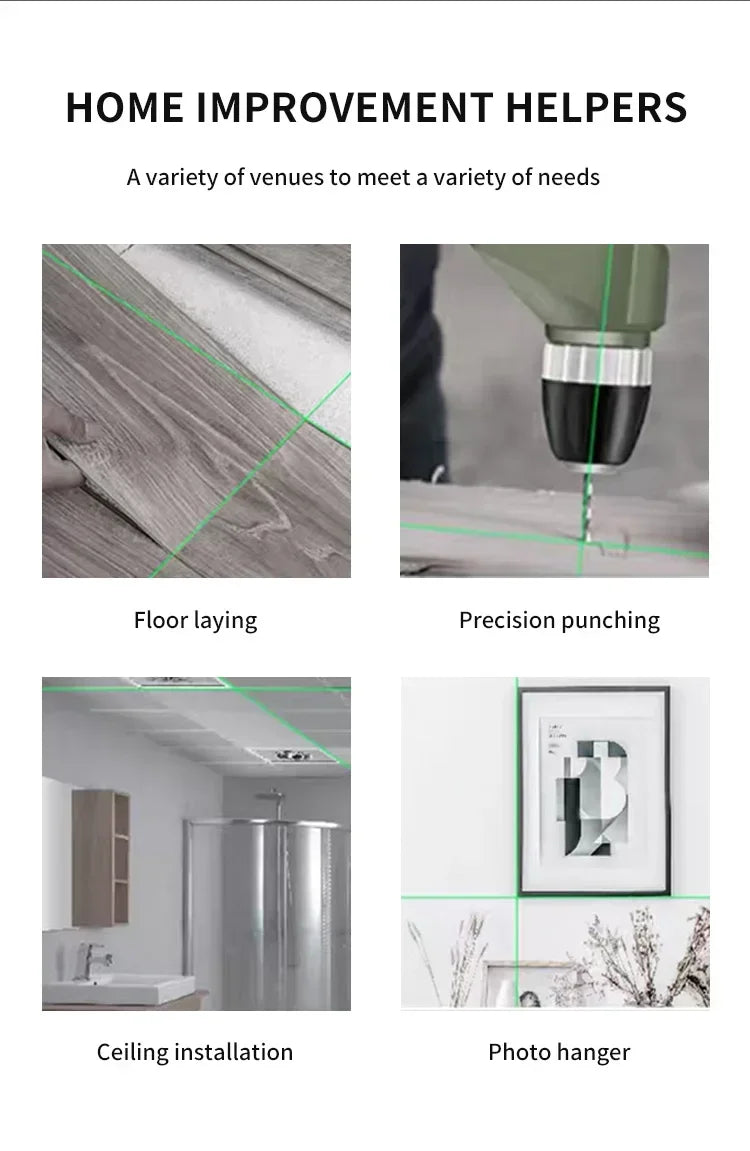 HOME IMPROVEMENT HELPERS

A variety of venues to meet a variety of needs

Floor laying

Precision punching

Ceiling installation

Photo hanger