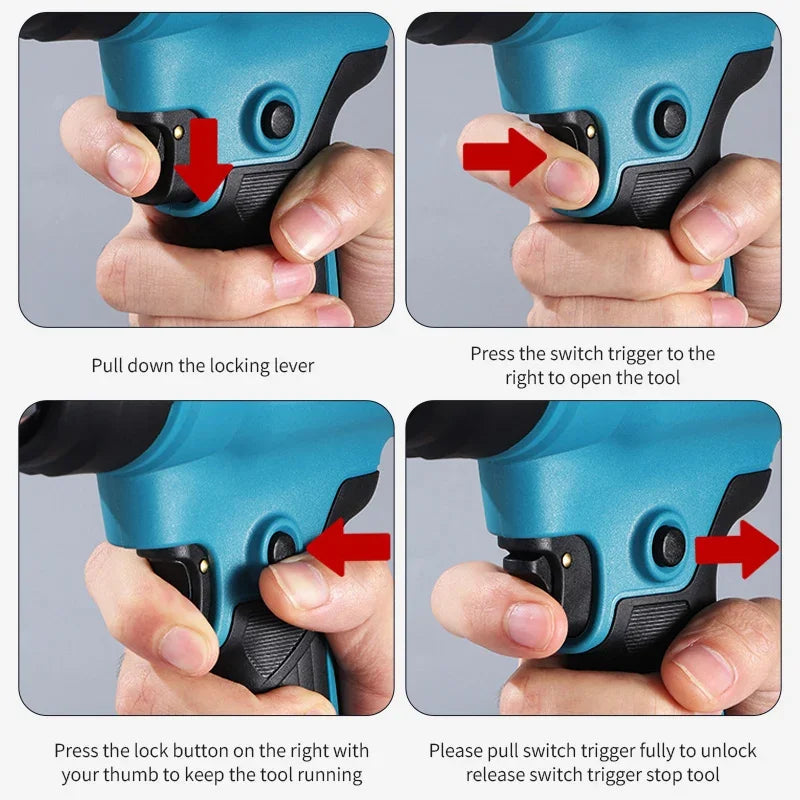 Pull down the locking lever

Press the switch trigger to the right to open the tool

Press the lock button on the right with your thumb to keep the tool running

Please pull switch trigger fully to unlock release switch trigger stop tool